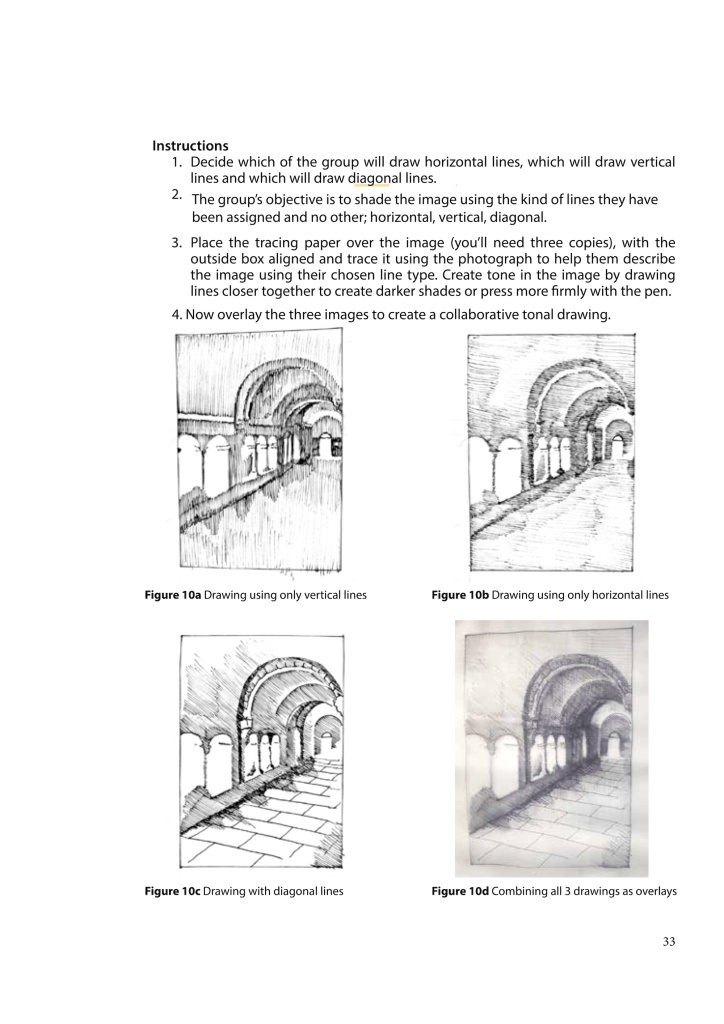 **Instructions**

1. Decide which of the group will draw horizontal lines, which will draw vertical lines and which will draw diagonal lines.
2. The group's objective is to shade the image using the kind of lines they have been assigned and no other; horizontal, vertical, diagonal.
3. Place the tracing paper over the image (you'll need three copies), with the outside box aligned and trace it using the photograph to help them describe the image using their chosen line type. Create tone in the image by drawing lines closer together to create darker shades or press more firmly with the pen.
4. Now overlay the three images to create a collaborative tonal drawing.

**Figure 10a** Drawing using only vertical lines

**Figure 10b** Drawing using only horizontal lines

**Figure 10c** Drawing with diagonal lines

**Figure 10d** Combining all 3 drawings as overlays

33